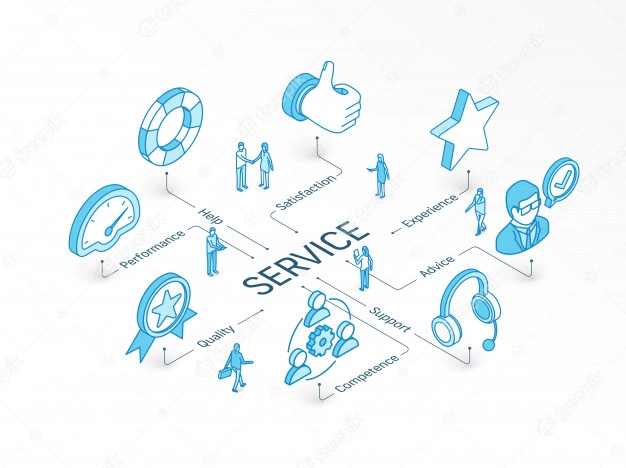 SERVICE

Help

Satisfaction

Experience

Performance

Advice

Quality

Support

Competence

freepik